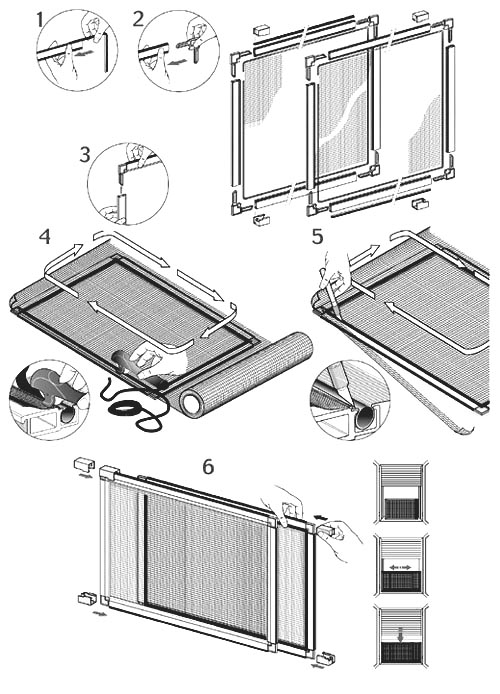 1
2
3
4
5
6